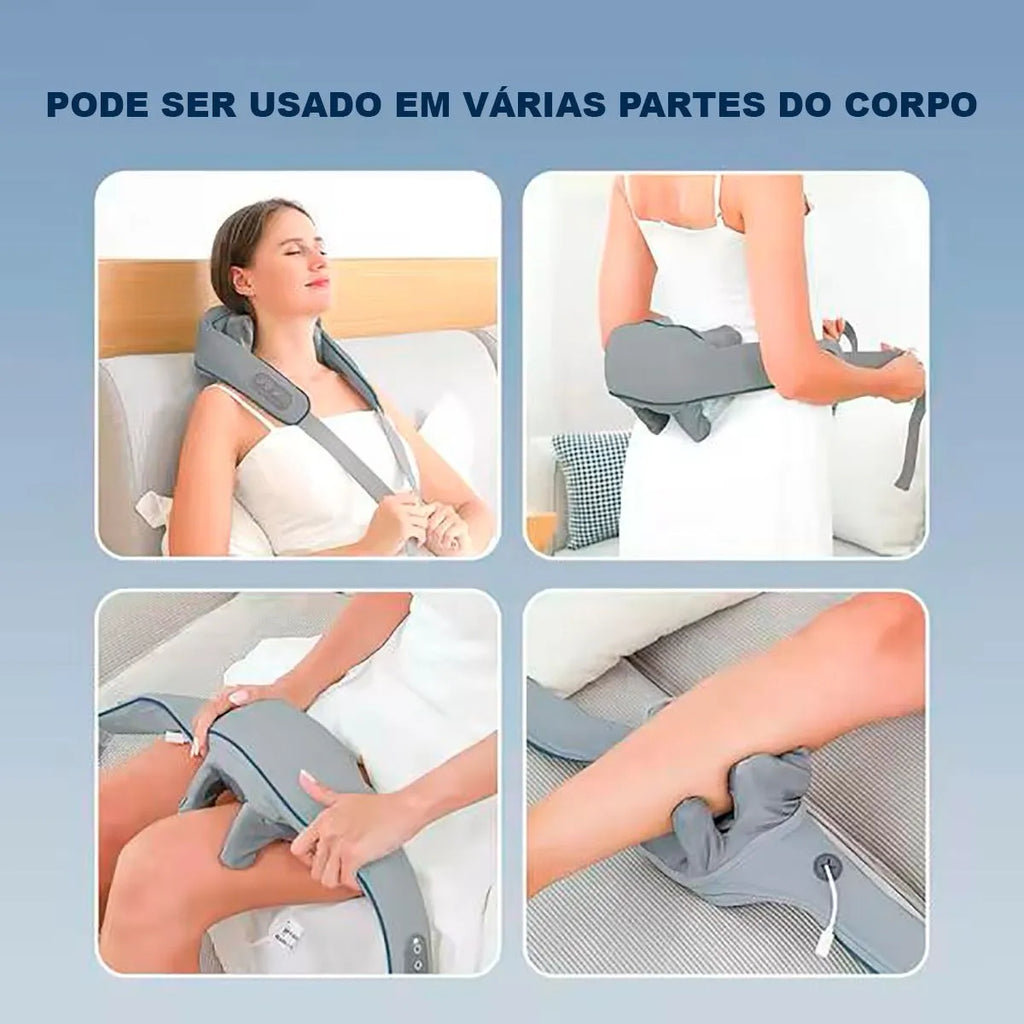 PODE SER USADO EM VÁRIAS PARTES DO CORPO